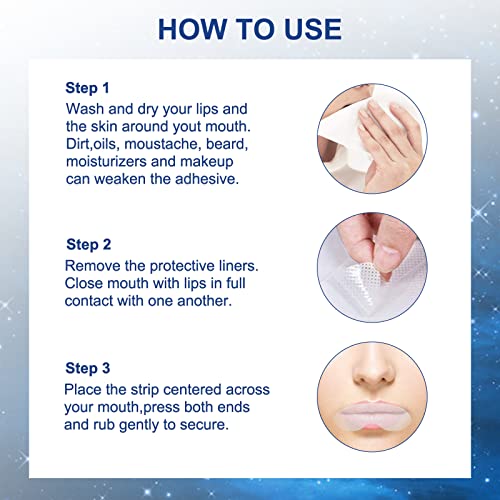 HOW TO USE

Step 1
Wash and dry your lips and the skin around yout mouth. Dirt,oils, moustache, beard, moisturizers and makeup can weaken the adhesive.

Step 2
Remove the protective liners. Close mouth with lips in full contact with one another.

Step 3
Place the strip centered across your mouth,press both ends and rub gently to secure.