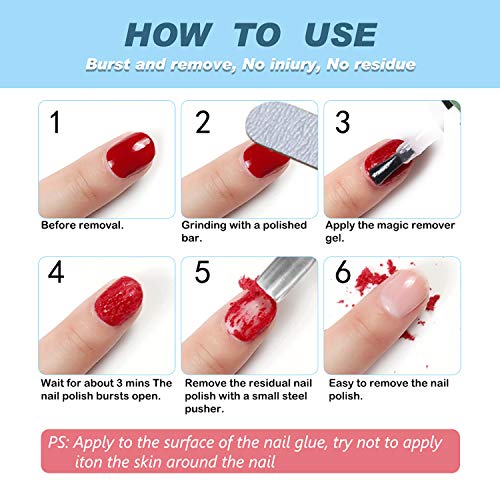 HOW TO USE
Burst and remove, No iniury, No residue

1
Before removal.

2
Grinding with a polished bar.

3
Apply the magic remover gel.

4
Wait for about 3 mins The nail polish bursts open.

5
Remove the residual nail polish with a small steel pusher.

6
Easy to remove the nail polish.

PS: Apply to the surface of the nail glue, try not to apply iton the skin around the nail