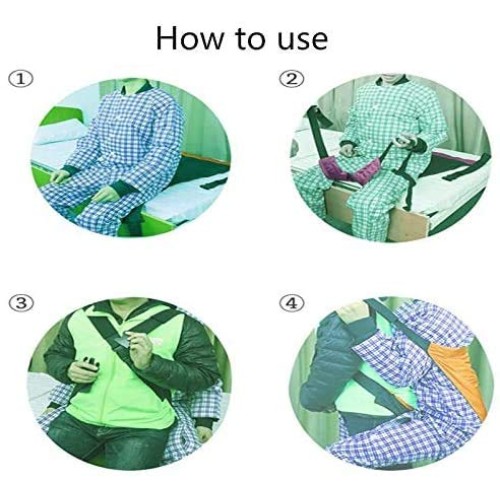 How to use

①

②

③

④