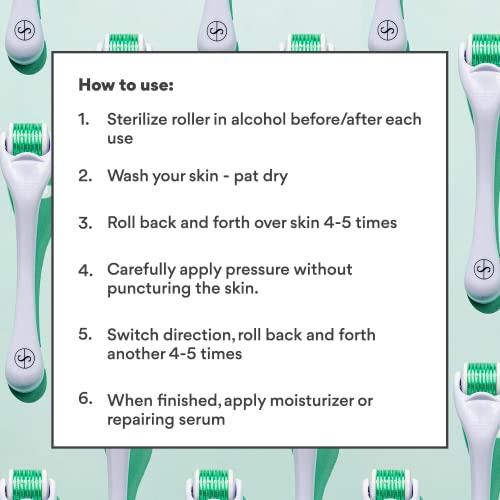 How to use:

1. Sterilize roller in alcohol before/after each use

2. Wash your skin - pat dry

3. Roll back and forth over skin 4-5 times

4. Carefully apply pressure without puncturing the skin.

5. Switch direction, roll back and forth another 4-5 times

6. When finished, apply moisturizer or repairing serum