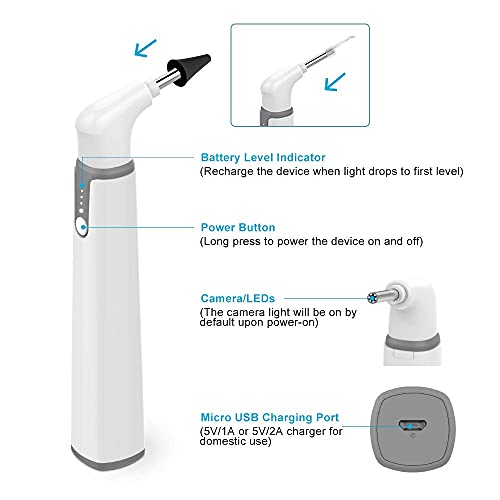 Battery Level Indicator
(Recharge the device when light drops to first level)

Power Button
(Long press to power the device on and off)

Camera/LEDs
(The camera light will be on by default upon power-on)

Micro USB Charging Port
(5V/1A or 5V/2A charger for domestic use)