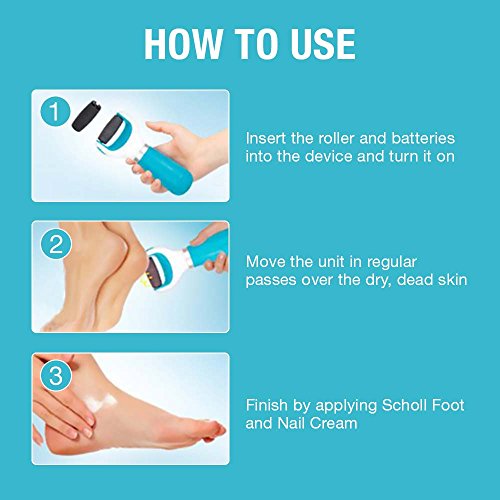 HOW TO USE

1

Insert the roller and batteries into the device and turn it on

2

Move the unit in regular passes over the dry, dead skin

3

Finish by applying Scholl Foot and Nail Cream