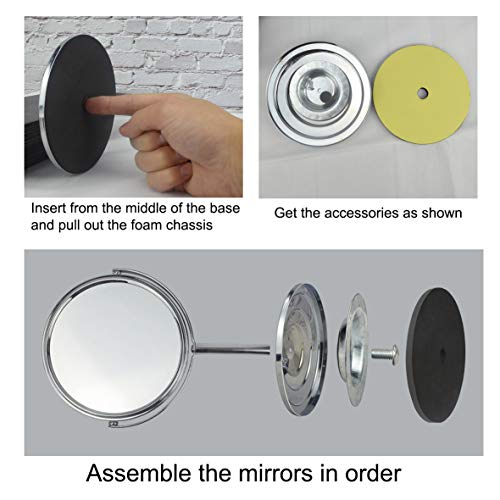 Insert from the middle of the base and pull out the foam chassis

Get the accessories as shown

Assemble the mirrors in order