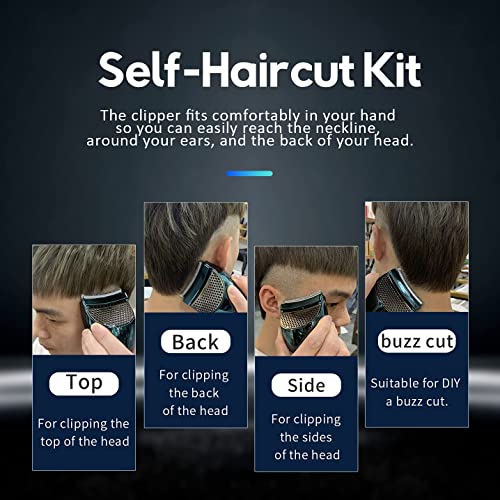 Self-Haircut Kit

The clipper fits comfortably in your hand so you can easily reach the neckline, around your ears, and the back of your head.

Top

For clipping the top of the head

Back

For clipping the back of the head

Side

For clipping the sides of the head

buzz cut

Suitable for DIY a buzz cut.