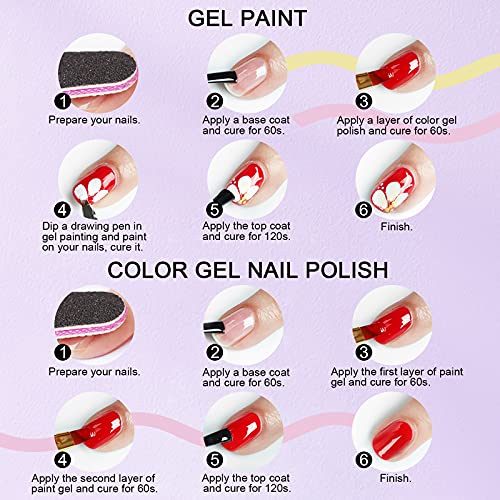 GEL PAINT

1 Prepare your nails.

2 Apply a base coat and cure for 60s.

3 Apply a layer of color gel polish and cure for 60s.

4 Dip a drawing pen in gel painting and paint on your nails, cure it.

5 Apply the top coat and cure for 120s.

6 Finish.

COLOR GEL NAIL POLISH

1 Prepare your nails.

2 Apply a base coat and cure for 60s.

3 Apply the first layer of paint gel and cure for 60s.

4 Apply the second layer of paint gel and cure for 60s.

5 Apply the top coat and cure for 120s.

6 Finish.