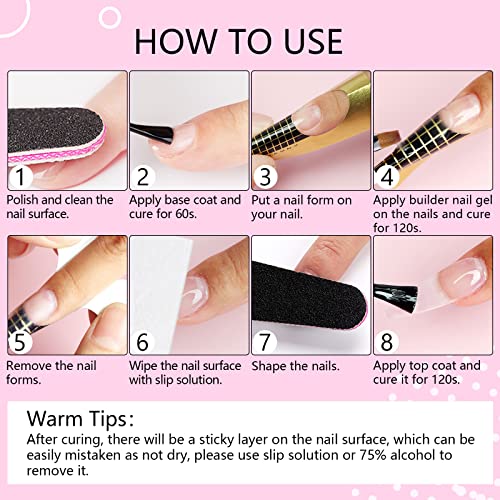 HOW TO USE

1
Polish and clean the nail surface.

2
Apply base coat and cure for 60s.

3
Put a nail form on your nail.

4
Apply builder nail gel on the nails and cure for 120s.

5
Remove the nail forms.

6
Wipe the nail surface with slip solution.

7
Shape the nails.

8
Apply top coat and cure it for 120s.

Warm Tips:
After curing, there will be a sticky layer on the nail surface, which can be easily mistaken as not dry, please use slip solution or 75% alcohol to remove it.