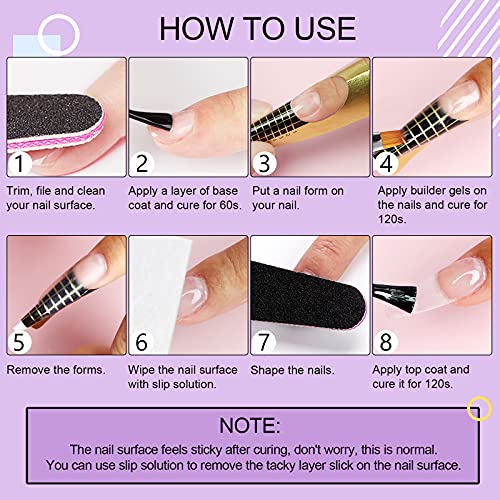 HOW TO USE

1

Trim, file and clean your nail surface.

2

Apply a layer of base coat and cure for 60s.

3

Put a nail form on your nail.

4

Apply builder gels on the nails and cure for 120s.

5

Remove the forms.

6

Wipe the nail surface with slip solution.

7

Shape the nails.

8

Apply top coat and cure it for 120s.

NOTE:

The nail surface feels sticky after curing, don't worry, this is normal. You can use slip solution to remove the tacky layer slick on the nail surface.