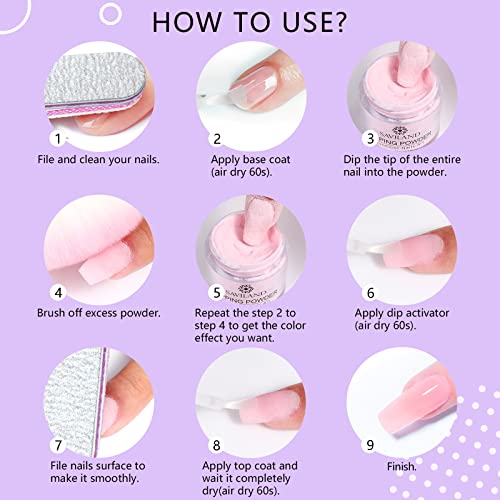 HOW TO USE?

1
File and clean your nails.

2
Apply base coat (air dry 60s).

SAVILAND
PING POWDER
3
Dip the tip of the entire nail into the powder.

4
Brush off excess powder.

SAVILAND
PING POWDER
5
Repeat the step 2 to step 4 to get the color effect you want.

6
Apply dip activator (air dry 60s).

7
File nails surface to make it smoothly.

8
Apply top coat and wait it completely dry(air dry 60s).

9
Finish.