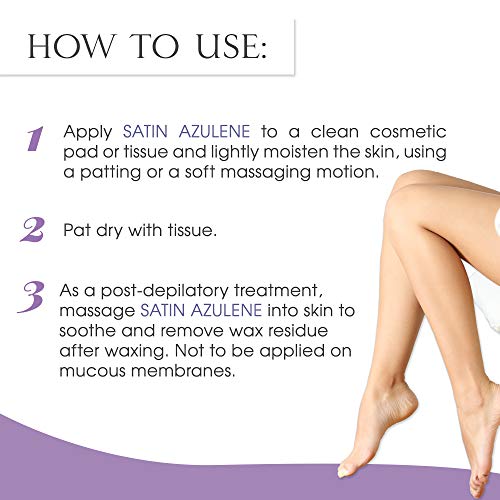 HOW TO USE:

1 Apply SATIN AZULENE to a clean cosmetic pad or tissue and lightly moisten the skin, using a patting or a soft massaging motion.

2 Pat dry with tissue.

3 As a post-depilatory treatment, massage SATIN AZULENE into skin to soothe and remove wax residue after waxing. Not to be applied on mucous membranes.