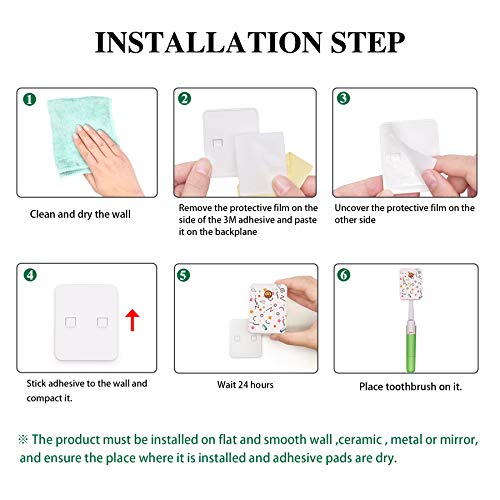 INSTALLATION STEP

1

Clean and dry the wall

2

Remove the protective film on the side of the 3M adhesive and paste it on the backplane

3

Uncover the protective film on the other side

4

Stick adhesive to the wall and compact it.

5

Wait 24 hours

6

Place toothbrush on it.

※ The product must be installed on flat and smooth wall ,ceramic , metal or mirror, and ensure the place where it is installed and adhesive pads are dry.