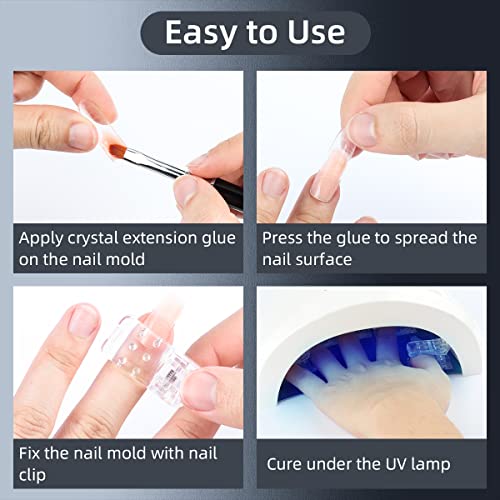 Easy to Use

Apply crystal extension glue on the nail mold

Press the glue to spread the nail surface

Fix the nail mold with nail clip

Cure under the UV lamp