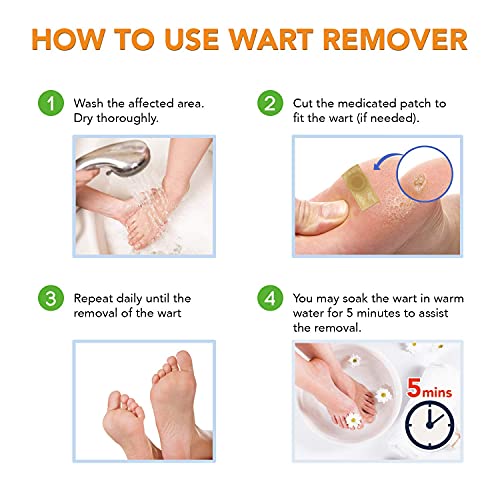 HOW TO USE WART REMOVER

1 Wash the affected area. Dry thoroughly.

2 Cut the medicated patch to fit the wart (if needed).

3 Repeat daily until the removal of the wart

4 You may soak the wart in warm water for 5 minutes to assist the removal.

5mins