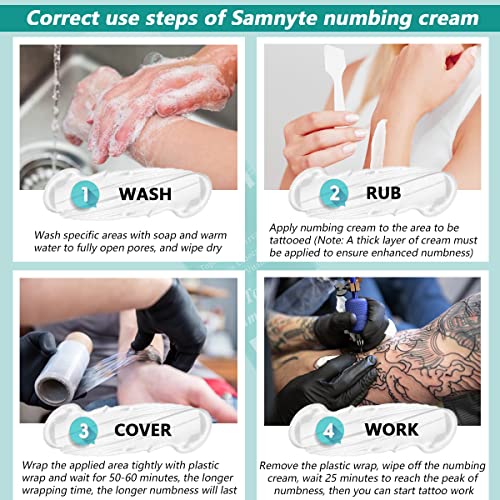 Correct use steps of Samnyte numbing cream

1 WASH

Wash specific areas with soap and warm water to fully open pores, and wipe dry

2 RUB

Apply numbing cream to the area to be tattooed (Note: A thick layer of cream must be applied to ensure enhanced numbness)

3 COVER

Wrap the applied area tightly with plastic wrap and wait for 50-60 minutes, the longer wrapping time, the longer numbness will last

4 WORK

Remove the plastic wrap, wipe off the numbing cream, wait 25 minutes to reach the peak of numbness, then you can start tattoo work