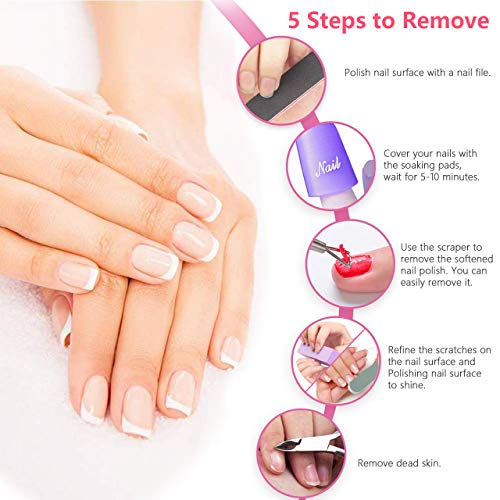 5 Steps to Remove

Polish nail surface with a nail file.

Nail

Cover your nails with the soaking pads, wait for 5-10 minutes.

Use the scraper to remove the softened nail polish. You can easily remove it.

Refine the scratches on the nail surface and Polishing nail surface to shine.

Remove dead skin.