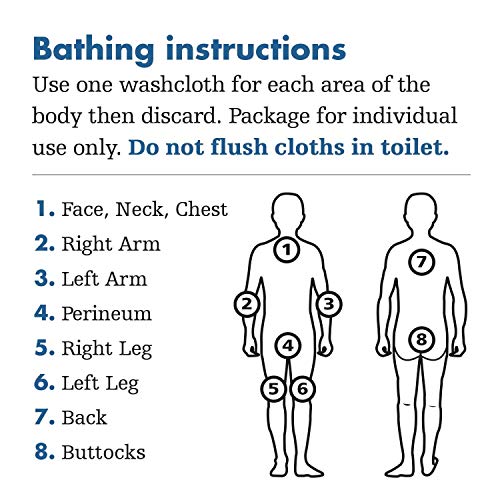 Bathing instructions

Use one washcloth for each area of the body then discard. Package for individual use only. Do not flush cloths in toilet.

1. Face, Neck, Chest
2. Right Arm
3. Left Arm
4. Perineum
5. Right Leg
6. Left Leg
7. Back
8. Buttocks

1
2
3
4
5
6
7
8