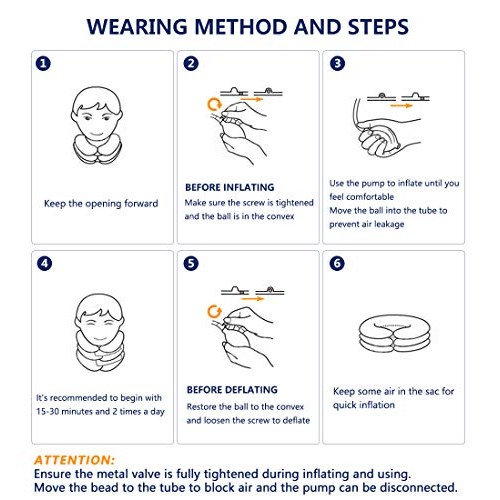 WEARING METHOD AND STEPS

1

Keep the opening forward

2

BEFORE INFLATING
Make sure the screw is tightened and the ball is in the convex

3

Use the pump to inflate until you feel comfortable
Move the ball into the tube to prevent air leakage

4

It's recommended to begin with 15-30 minutes and 2 times a day

5

BEFORE DEFLATING
Restore the ball to the convex and loosen the screw to deflate

6

Keep some air in the sac for quick inflation

ATTENTION:
Ensure the metal valve is fully tightened during inflating and using.
Move the bead to the tube to block air and the pump can be disconnected.