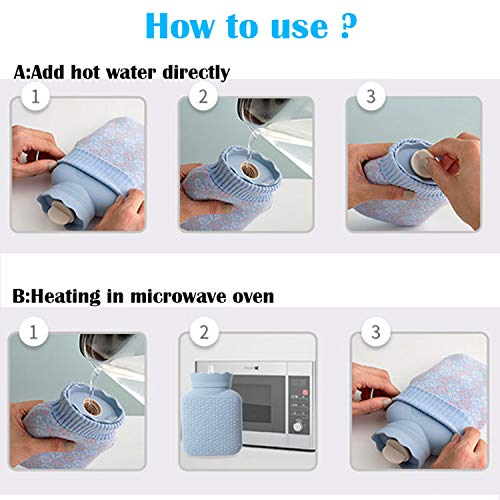 How to use ?

A:Add hot water directly

1

2

3

B:Heating in microwave oven

1

2

3