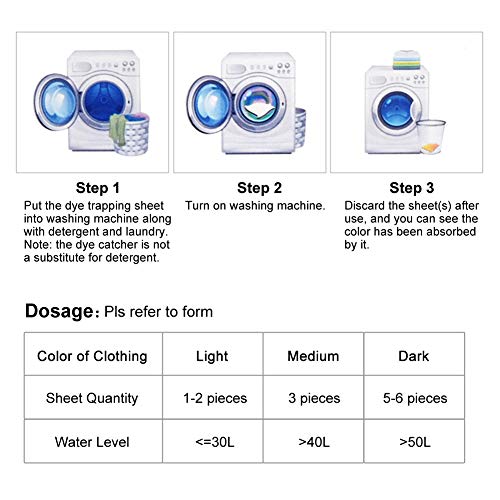 Step 1
Put the dye trapping sheet into washing machine along with detergent and laundry. Note: the dye catcher is not a substitute for detergent.

Step 2
Turn on washing machine.

Step 3
Discard the sheet(s) after use, and you can see the color has been absorbed by it.

Dosage: Pls refer to form

| Color of Clothing | Light | Medium | Dark |
|---|---|---|---|
| Sheet Quantity | 1-2 pieces | 3 pieces | 5-6 pieces |
| Water Level | <=30L | >40L | >50L |