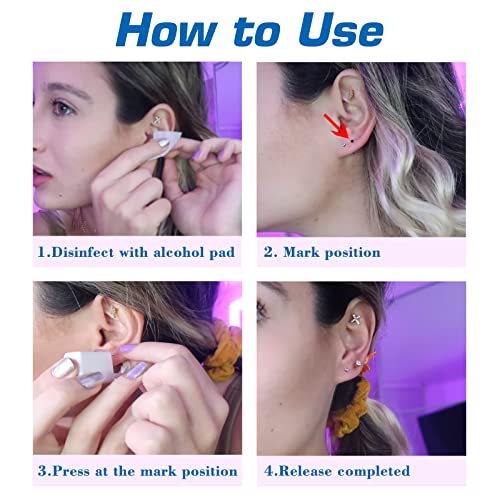 How to Use

1.Disinfect with alcohol pad

2. Mark position

3.Press at the mark position

4.Release completed