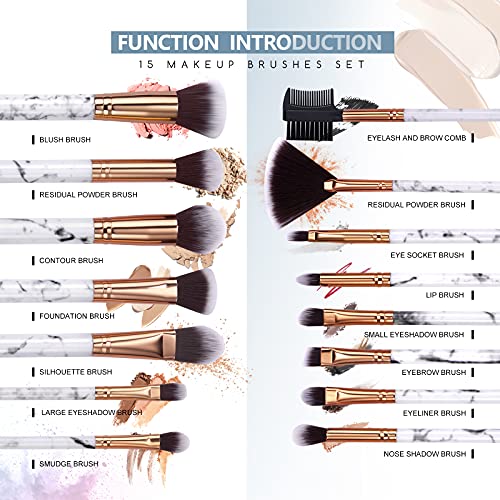 FUNCTION INTRODUCTION
15 MAKEUP BRUSHES SET

BLUSH BRUSH

RESIDUAL POWDER BRUSH

CONTOUR BRUSH

FOUNDATION BRUSH

SILHOUETTE BRUSH

LARGE EYESHADOW BRUSH

SMUDGE BRUSH

EYELASH AND BROW COMB

RESIDUAL POWDER BRUSH

EYE SOCKET BRUSH

LIP BRUSH

SMALL EYESHADOW BRUSH

EYEBROW BRUSH

EYELINER BRUSH

NOSE SHADOW BRUSH