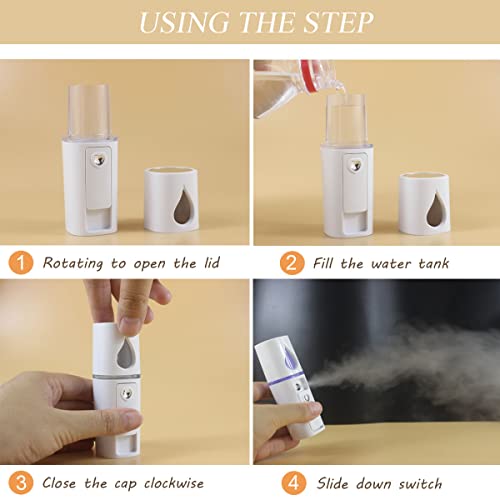 USING THE STEP

1 Rotating to open the lid

2 Fill the water tank

3 Close the cap clockwise

4 Slide down switch