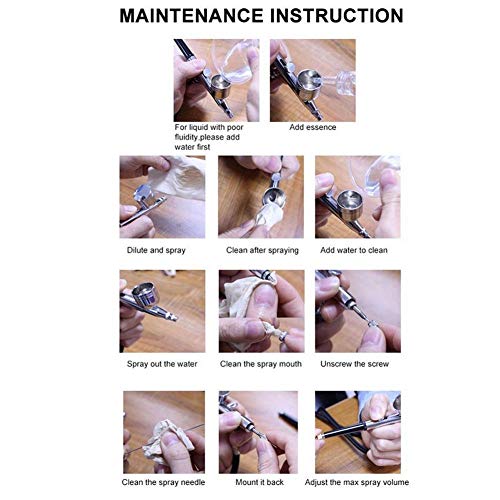 MAINTENANCE INSTRUCTION

For liquid with poor fluidity,please add water first

Add essence

Dilute and spray

Clean after spraying

Add water to clean

Spray out the water

Clean the spray mouth

Unscrew the screw

Clean the spray needle

Mount it back

Adjust the max spray volume