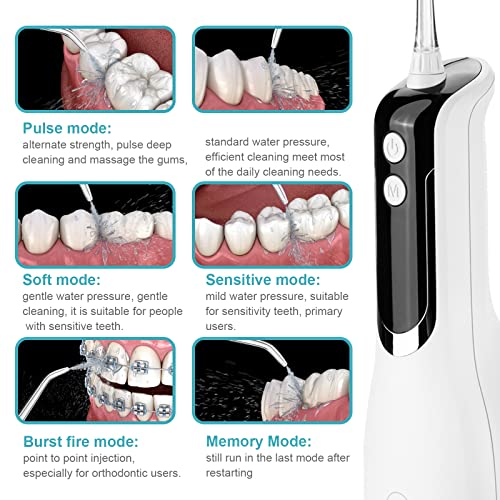 Pulse mode:
alternate strength, pulse deep cleaning and massage the gums,

standard water pressure, efficient cleaning meet most of the daily cleaning needs.

Soft mode:
gentle water pressure, gentle cleaning, it is suitable for people with sensitive teeth.

Sensitive mode:
mild water pressure, suitable for sensitivity teeth, primary users.

Burst fire mode:
point to point injection, especially for orthodontic users.

Memory Mode:
still run in the last mode after restarting

M