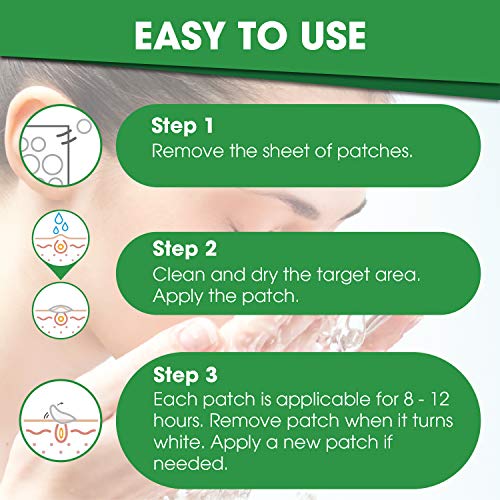 EASY TO USE

Step 1
Remove the sheet of patches.

Step 2
Clean and dry the target area. Apply the patch.

Step 3
Each patch is applicable for 8 - 12 hours. Remove patch when it turns white. Apply a new patch if needed.