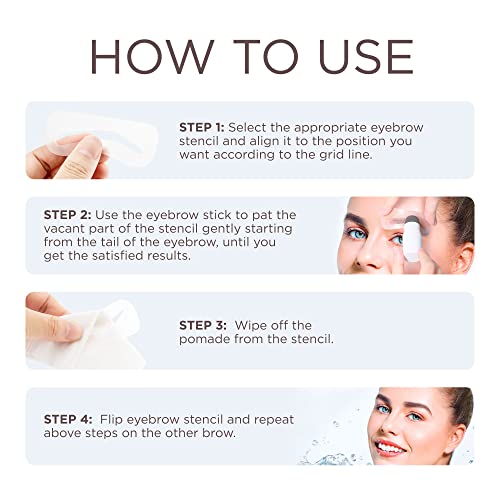 HOW TO USE

STEP 1: Select the appropriate eyebrow stencil and align it to the position you want according to the grid line.

STEP 2: Use the eyebrow stick to pat the vacant part of the stencil gently starting from the tail of the eyebrow, until you get the satisfied results.

STEP 3: Wipe off the pomade from the stencil.

STEP 4: Flip eyebrow stencil and repeat above steps on the other brow.