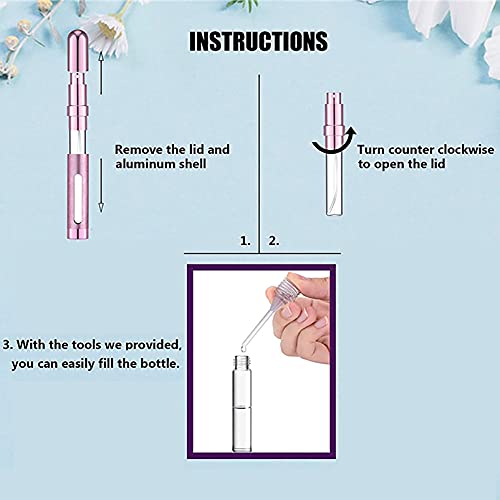 INSTRUCTIONS

Remove the lid and aluminum shell

Turn counter clockwise to open the lid

1.

2.

3. With the tools we provided, you can easily fill the bottle.