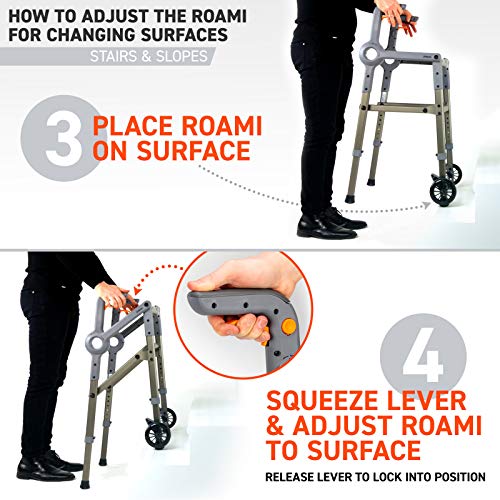 HOW TO ADJUST THE ROAMI FOR CHANGING SURFACES

STAIRS & SLOPES

3

PLACE ROAMI ON SURFACE

4

SQUEEZE LEVER & ADJUST ROAMI TO SURFACE

RELEASE LEVER TO LOCK INTO POSITION