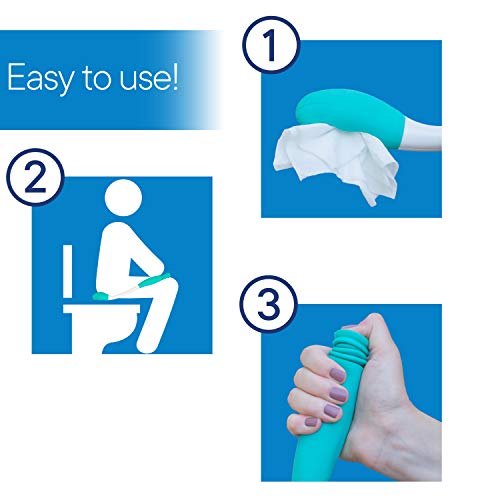 Easy to use!

1

2

3