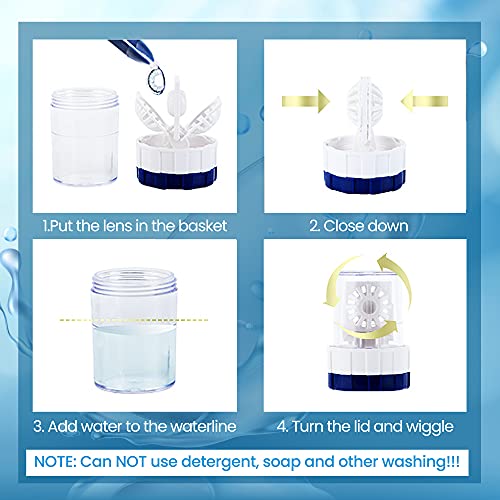 1.Put the lens in the basket

2. Close down

3. Add water to the waterline

4. Turn the lid and wiggle

NOTE: Can NOT use detergent, soap and other washing!!!