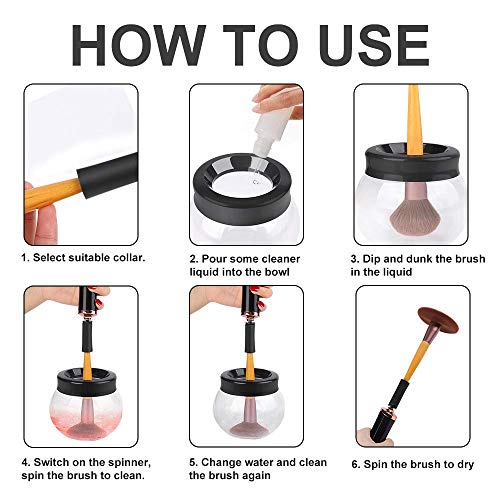 HOW TO USE

1. Select suitable collar.

2. Pour some cleaner liquid into the bowl

3. Dip and dunk the brush in the liquid

4. Switch on the spinner, spin the brush to clean.

5. Change water and clean the brush again

6. Spin the brush to dry