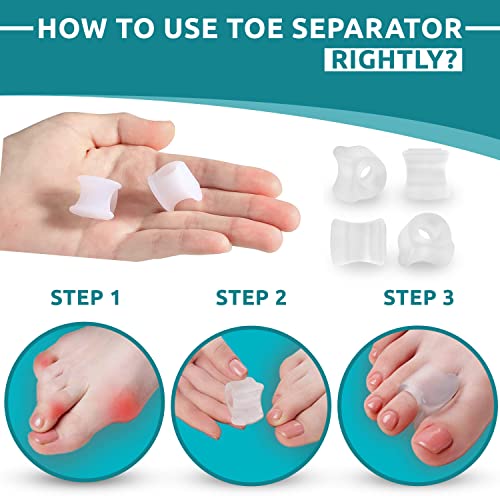 HOW TO USE TOE SEPARATOR RIGHTLY?

STEP 1

STEP 2

STEP 3