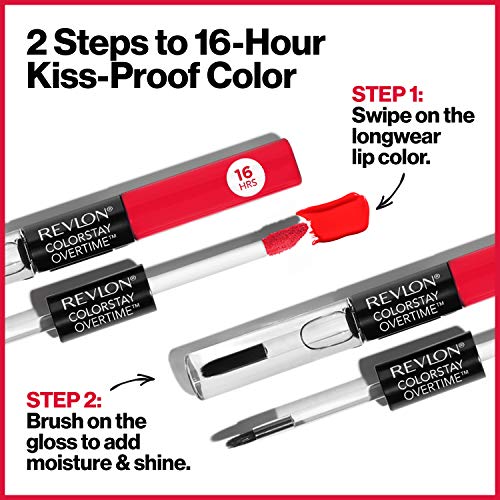 2 Steps to 16-Hour Kiss-Proof Color

STEP 1:
Swipe on the longwear lip color.

16 HRS

REVLON® COLORSTAY OVERTIME™

REVLON® COLORSTAY OVERTIME™

REVLON® COLORSTAY OVERTIME™

REVLON® COLORSTAY OVERTIME™

STEP 2:
Brush on the gloss to add moisture & shine.