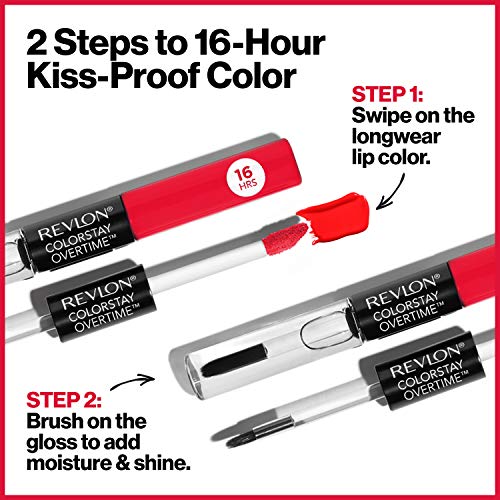 2 Steps to 16-Hour Kiss-Proof Color

STEP 1: Swipe on the longwear lip color.

16 HRS

REVLON® COLORSTAY OVERTIME™

REVLON® COLORSTAY OVERTIME™

REVLON® COLORSTAY OVERTIME™

REVLON® COLORSTAY OVERTIME™

STEP 2: Brush on the gloss to add moisture & shine.