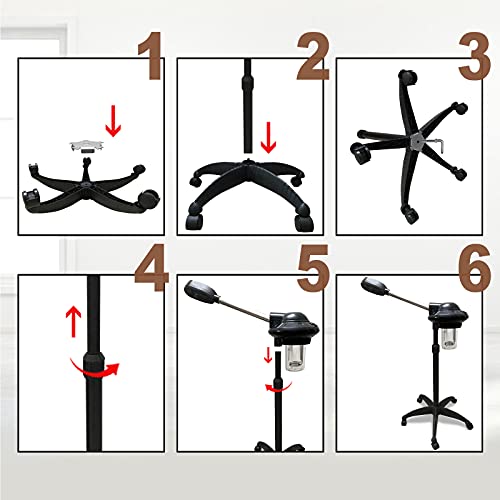 1
2
3
4
5
6