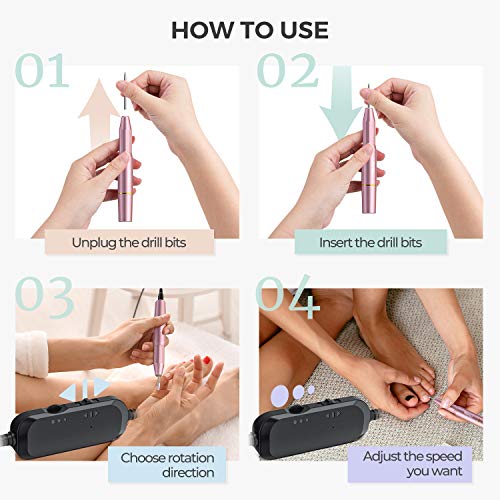 HOW TO USE

01

Unplug the drill bits

02

Insert the drill bits

03

Choose rotation direction

04

Adjust the speed you want