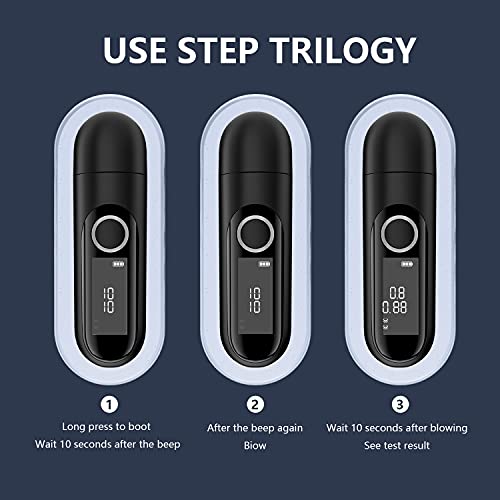 USE STEP TRILOGY

10
10

10
10

0.8
0.88

1
Long press to boot
Wait 10 seconds after the beep

2
After the beep again
Biow

3
Wait 10 seconds after blowing
See test result