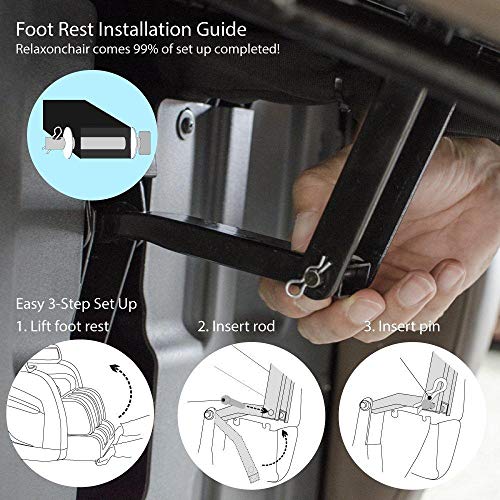 Foot Rest Installation Guide
Relaxonchair comes 99% of set up completed!

Easy 3-Step Set Up

1. Lift foot rest

2. Insert rod

3. Insert pin