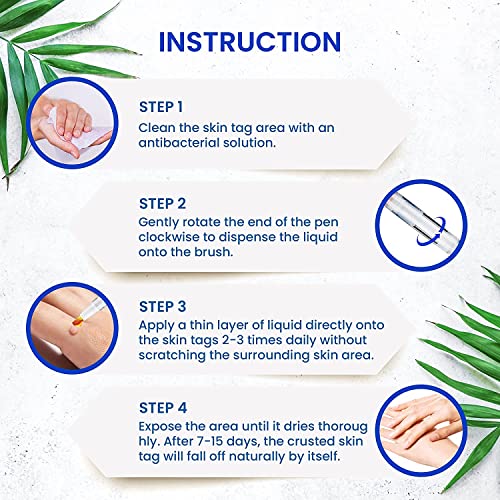 INSTRUCTION

STEP 1
Clean the skin tag area with an antibacterial solution.

STEP 2
Gently rotate the end of the pen clockwise to dispense the liquid onto the brush.

STEP 3
Apply a thin layer of liquid directly onto the skin tags 2-3 times daily without scratching the surrounding skin area.

STEP 4
Expose the area until it dries thoroug hly. After 7-15 days, the crusted skin tag will fall off naturally by itself.