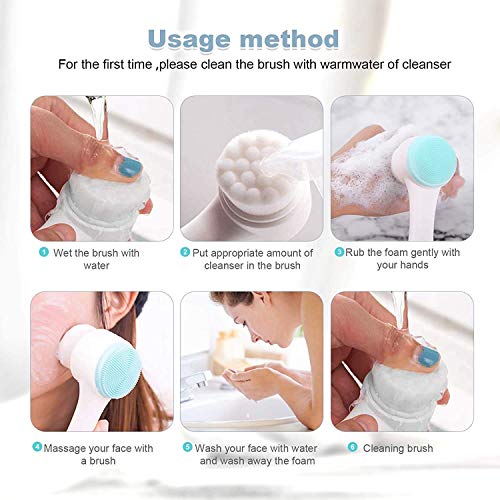 Usage method

For the first time ,please clean the brush with warmwater of cleanser

1 Wet the brush with water

2 Put appropriate amount of cleanser in the brush

3 Rub the foam gently with your hands

4 Massage your face with a brush

5 Wash your face with water and wash away the foam

6 Cleaning brush