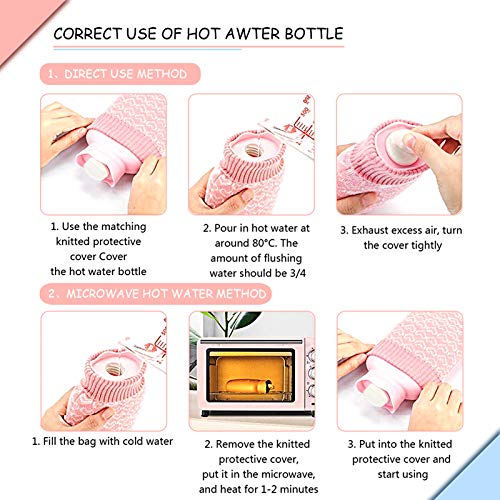 CORRECT USE OF HOT AWTER BOTTLE

1、DIRECT USE METHOD

1. Use the matching knitted protective cover Cover the hot water bottle

2. Pour in hot water at around 80°C. The amount of flushing water should be 3/4

3. Exhaust excess air, turn the cover tightly

2、MICROWAVE HOT WATER METHOD

1. Fill the bag with cold water

2. Remove the knitted protective cover, put it in the microwave, and heat for 1-2 minutes

3. Put into the knitted protective cover and start using