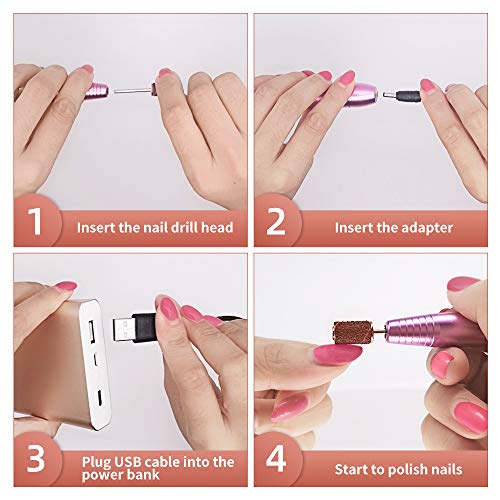 1 Insert the nail drill head

2 Insert the adapter

3 Plug USB cable into the power bank

4 Start to polish nails