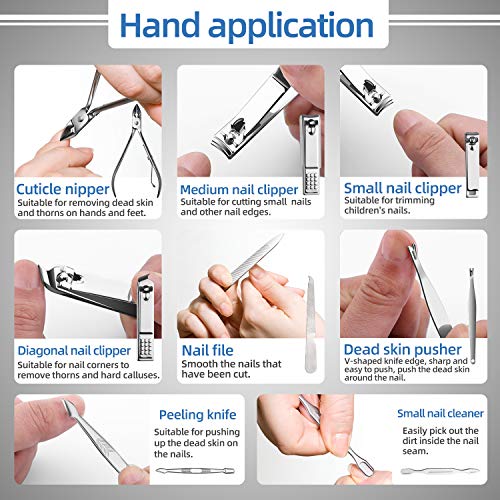 Hand application

Cuticle nipper
Suitable for removing dead skin and thorns on hands and feet.

Medium nail clipper
Suitable for cutting small nails and other nail edges.

Small nail clipper
Suitable for trimming children's nails.

Diagonal nail clipper
Suitable for nail corners to remove thorns and hard calluses.

Nail file
Smooth the nails that have been cut.

Dead skin pusher
V-shaped knife edge, sharp and easy to push, push the dead skin around the nail.

Peeling knife
Suitable for pushing up the dead skin on the nails.

Small nail cleaner
Easily pick out the dirt inside the nail seam.