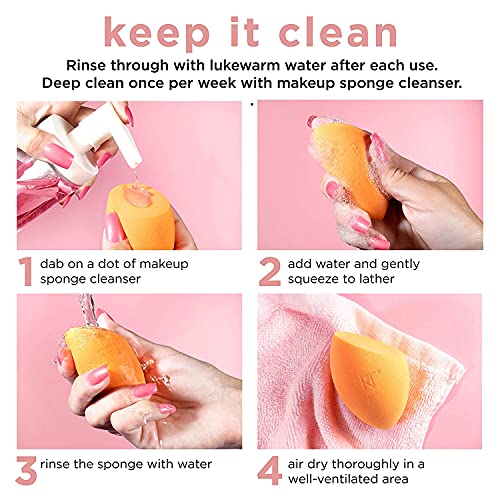 keep it clean

Rinse through with lukewarm water after each use.
Deep clean once per week with makeup sponge cleanser.

1 dab on a dot of makeup sponge cleanser

2 add water and gently squeeze to lather

3 rinse the sponge with water

4 air dry thoroughly in a well-ventilated area