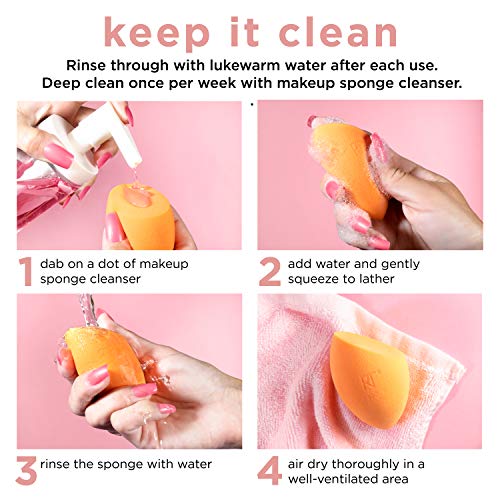 keep it clean

Rinse through with lukewarm water after each use. Deep clean once per week with makeup sponge cleanser.

1 dab on a dot of makeup sponge cleanser

2 add water and gently squeeze to lather

3 rinse the sponge with water

4 air dry thoroughly in a well-ventilated area