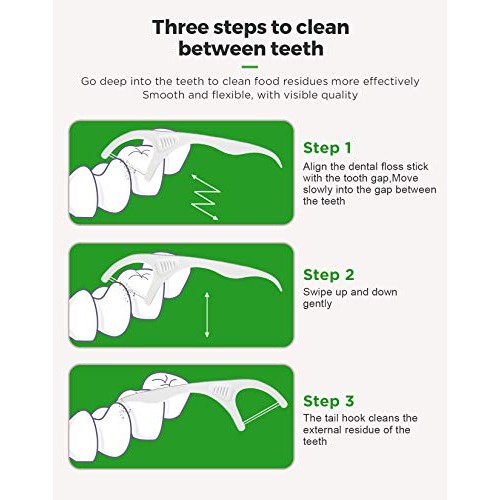 Three steps to clean between teeth

Go deep into the teeth to clean food residues more effectively
Smooth and flexible, with visible quality

Step 1
Align the dental floss stick with the tooth gap,Move slowly into the gap between the teeth

Step 2
Swipe up and down gently

Step 3
The tail hook cleans the external residue of the teeth