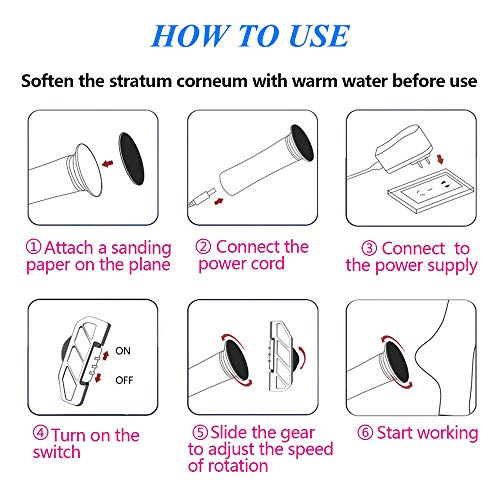 HOW TO USE

Soften the stratum corneum with warm water before use

① Attach a sanding paper on the plane

② Connect the power cord

③ Connect to the power supply

ON

OFF

④ Turn on the switch

⑤ Slide the gear to adjust the speed of rotation

⑥ Start working